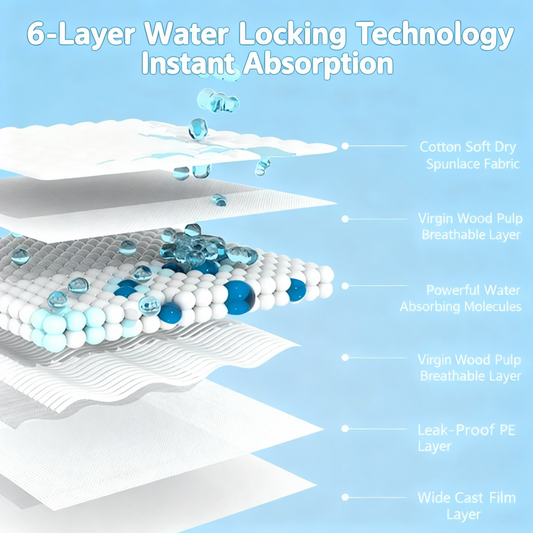 6-Layer Water Locking Technology
Instant Absorption

Cotton Soft Dry Spunlace Fabric

Virgin Wood Pulp Breathable Layer

Powerful Water Absorbing Molecules

Virgin Wood Pulp Breathable Layer

Leak-Proof PE Layer

Wide Cast Film Layer